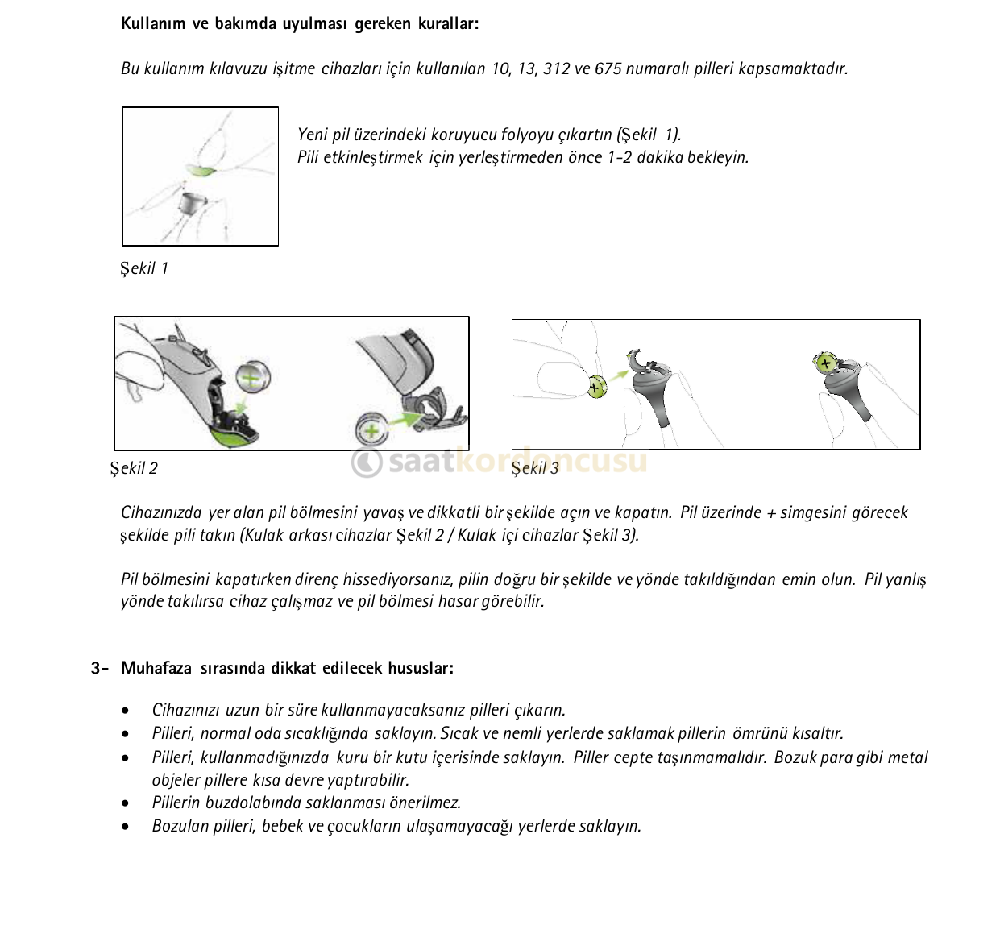 Kullanım ve bakımda uyulması gereken kurallar:

Bu kullanım kılavuzu işitme cihazları için kullanılan 10, 13, 312 ve 675 numaralı pilleri kapsamaktadır.

Yeni pil üzerindeki koruyucu folyoyu çıkartın (Şekil 1).
Pili etkinleştirmek için yerleştirmeden önce 1-2 dakika bekleyin.

Şekil 1

Şekil 2

saatkordoncusu

Şekil 3

Cihazınızda yer alan pil bölmesini yavaş ve dikkatli bir şekilde açın ve kapatın. Pil üzerinde + simgesini görecek şekilde pili takın (Kulak arkası cihazlar Şekil 2 / Kulak içi cihazlar Şekil 3).

Pil bölmesini kapatırken direnç hissediyorsanız, pilin doğru bir şekilde ve yönde takıldığından emin olun. Pil yanlış yönde takılırsa cihaz çalışmaz ve pil bölmesi hasar görebilir.

3- Muhafaza sırasında dikkat edilecek hususlar:

• Cihazınızı uzun bir süre kullanmayacaksanız pilleri çıkarın.
• Pilleri, normal oda sıcaklığında saklayın. Sıcak ve nemli yerlerde saklamak pillerin ömrünü kısaltır.
• Pilleri, kullanmadığınızda kuru bir kutu içerisinde saklayın. Piller cepte taşınmamalıdır. Bozuk para gibi metal objeler pillere kısa devre yaptırabilir.
• Pillerin buzdolabında saklanması önerilmez.
• Bozulan pilleri, bebek ve çocukların ulaşamayacağı yerlerde saklayın.